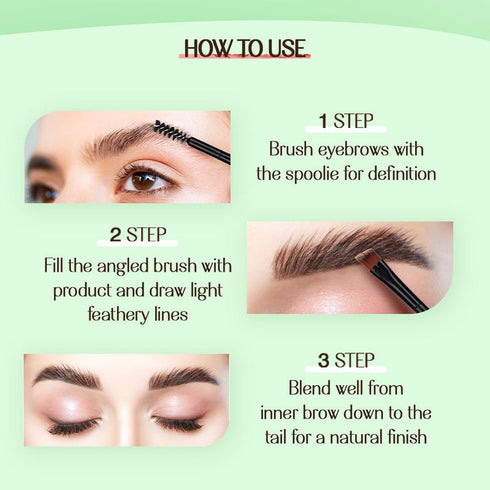 HOW TO USE

1 STEP
Brush eyebrows with the spoolie for definition

2 STEP
Fill the angled brush with product and draw light feathery lines

3 STEP
Blend well from inner brow down to the tail for a natural finish